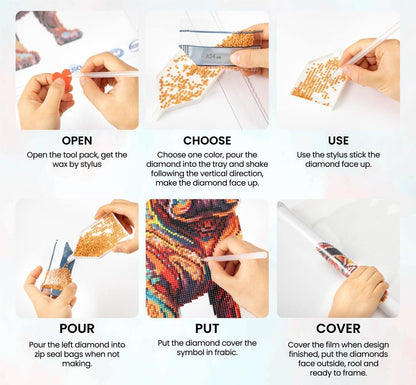 OPEN
Open the tool pack, get the wax by stylus

CHOOSE
Choose one color, pour the diamond into the tray and shake following the vertical direction, make the diamond face up.

USE
Use the stylus stick the diamond face up.

POUR
Pour the left diamond into zip seal bags when not making.

PUT
Put the diamond cover the symbol in frabic.

COVER
Cover the film when design finished, put the diamonds face outside, rool and ready to frame.