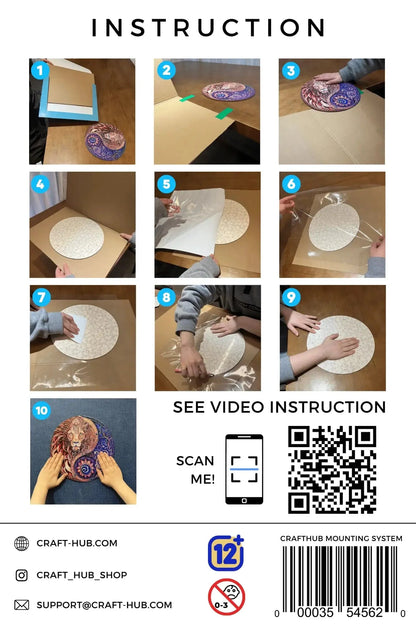 INSTRUCTION

1

2

3

4

5

6

7

8

9

10

SEE VIDEO INSTRUCTION

SCAN ME!

CRAFT-HUB.COM

CRAFT_HUB_SHOP

SUPPORT@CRAFT-HUB.COM

12+

0-3

CRAFTHUB MOUNTING SYSTEM

0 00035 54562 0