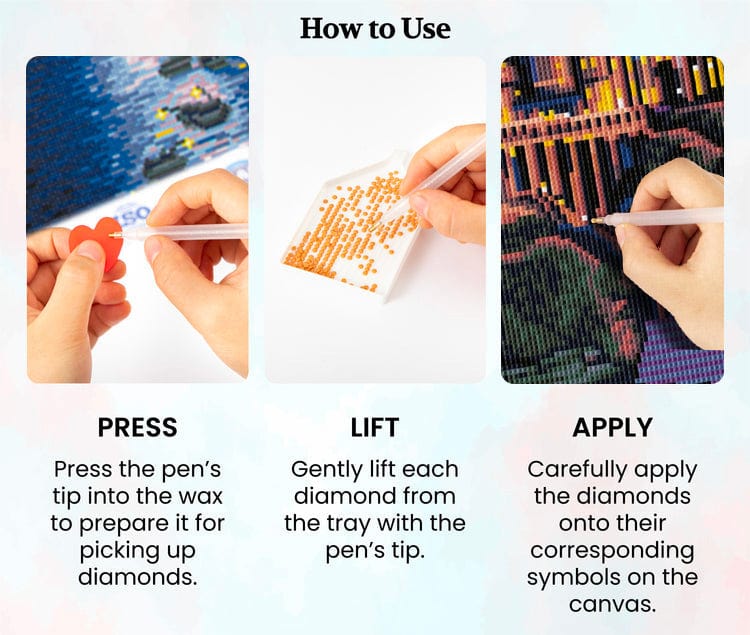 How to Use

PRESS

Press the pen's tip into the wax to prepare it for picking up diamonds.

LIFT

Gently lift each diamond from the tray with the pen's tip.

APPLY

Carefully apply the diamonds onto their corresponding symbols on the canvas.